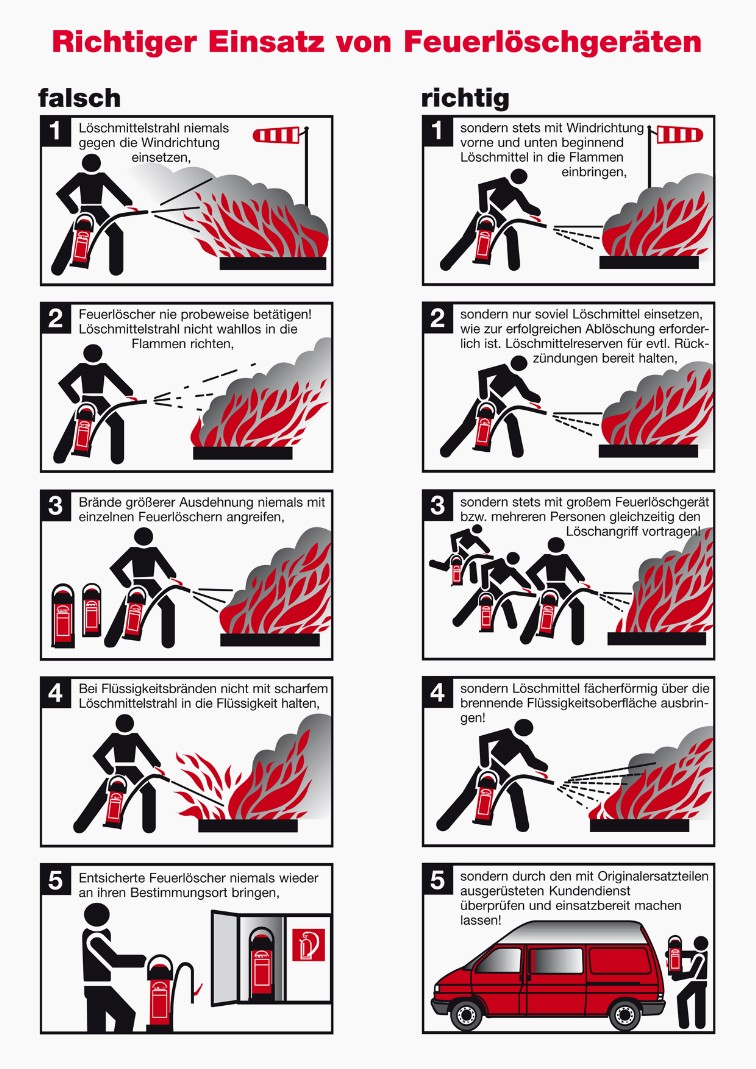 Richtiger Einsatz von Feuerlöschgeräten

falsch

1 Löschmittelstrahl niemals gegen die Windrichtung einsetzen,

2 Feuerlöscher nie probeweise betätigen! Löschmittelstrahl nicht wahllos in die Flammen richten,

3 Brände größerer Ausdehnung niemals mit einzelnen Feuerlöschern angreifen,

4 Bei Flüssigkeitsbränden nicht mit scharfem Löschmittelstrahl in die Flüssigkeit halten,

5 Entsicherte Feuerlöscher niemals wieder an ihren Bestimmungsort bringen,

richtig

1 sondern stets mit Windrichtung vorne und unten beginnend Löschmittel in die Flammen einbringen,

2 sondern nur soviel Löschmittel einsetzen, wie zur erfolgreichen Ablöschung erforderlich ist. Löschmittelreserven für evtl. Rückzündungen bereit halten,

3 sondern stets mit großem Feuerlöschgerät bzw. mehreren Personen gleichzeitig den Löschangriff vortragen!

4 sondern Löschmittel fächerförmig über die brennende Flüssigkeitsoberfläche ausbringen!

5 sondern durch den mit Originalersatzteilen ausgerüsteten Kundendienst überprüfen und einsatzbereit machen lassen!